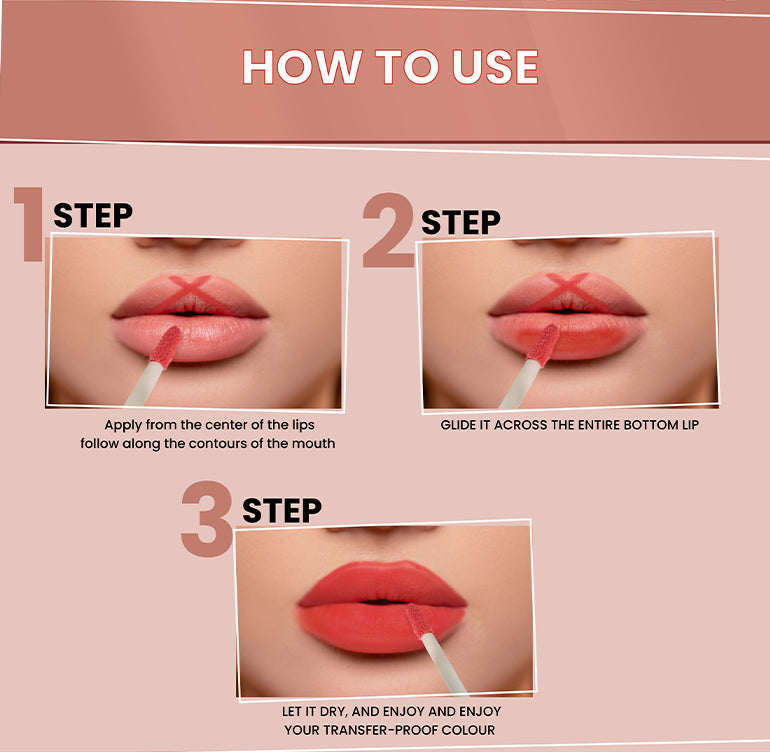 HOW TO USE

1 STEP

Apply from the center of the lips follow along the contours of the mouth

2 STEP

GLIDE IT ACROSS THE ENTIRE BOTTOM LIP

3 STEP

LET IT DRY, AND ENJOY AND ENJOY YOUR TRANSFER-PROOF COLOUR